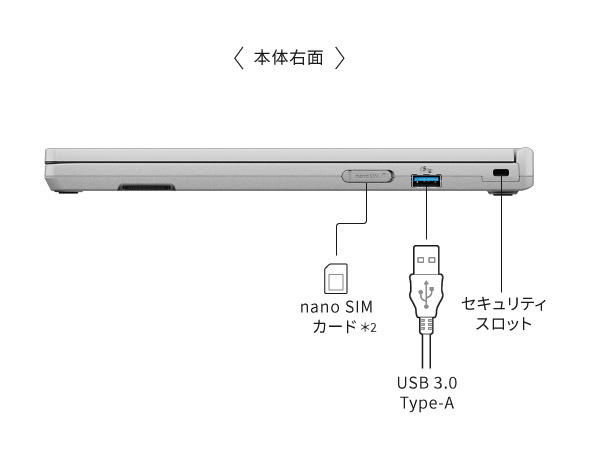 〈 本体右面 〉

nano SIM

nano SIM
カード ＊2

USB 3.0
Type-A

セキュリティ
スロット